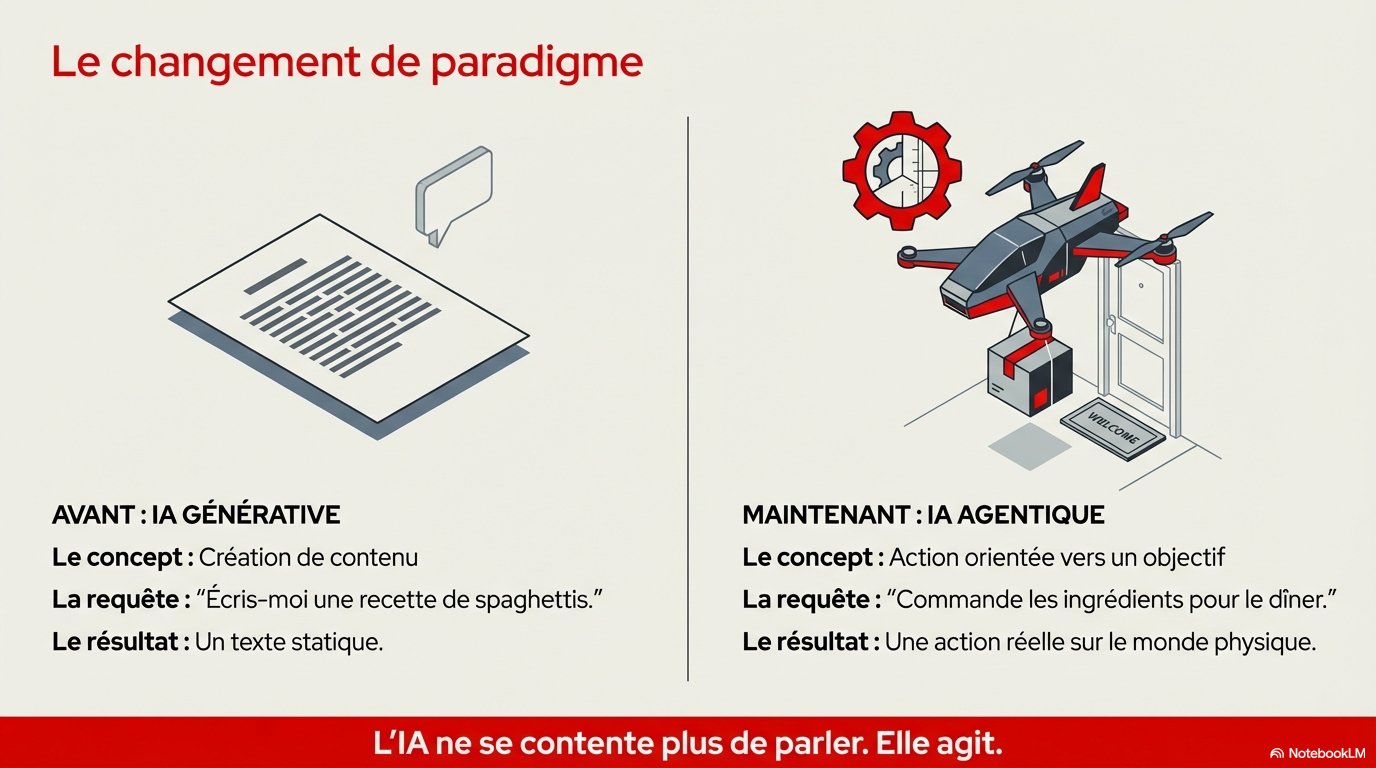 Le changement de paradigme

WELCOME

AVANT : IA GÉNÉRATIVE

Le concept : Création de contenu

La requête : “Écris-moi une recette de spaghettis.”

Le résultat : Un texte statique.

MAINTENANT : IA AGENTIQUE

Le concept : Action orientée vers un objectif

La requête : “Commande les ingrédients pour le dîner.”

Le résultat : Une action réelle sur le monde physique.

L’IA ne se contente plus de parler. Elle agit.

NotebookLM