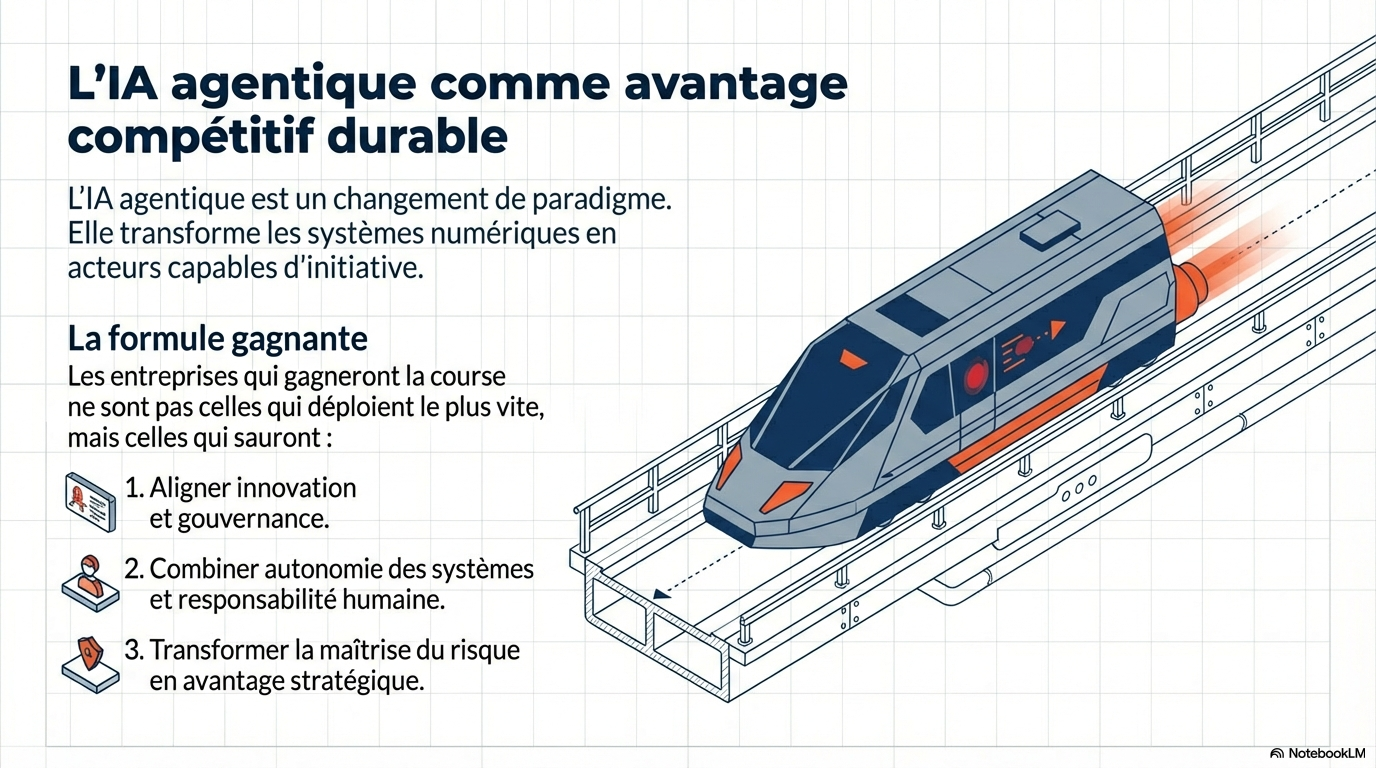 L’IA agentique comme avantage compétitif durable

L’IA agentique est un changement de paradigme. Elle transforme les systèmes numériques en acteurs capables d’initiative.

La formule gagnante

Les entreprises qui gagneront la course ne sont pas celles qui déploient le plus vite, mais celles qui sauront :

1. Aligner innovation et gouvernance.

2. Combiner autonomie des systèmes et responsabilité humaine.

3. Transformer la maîtrise du risque en avantage stratégique.

NotebookLM